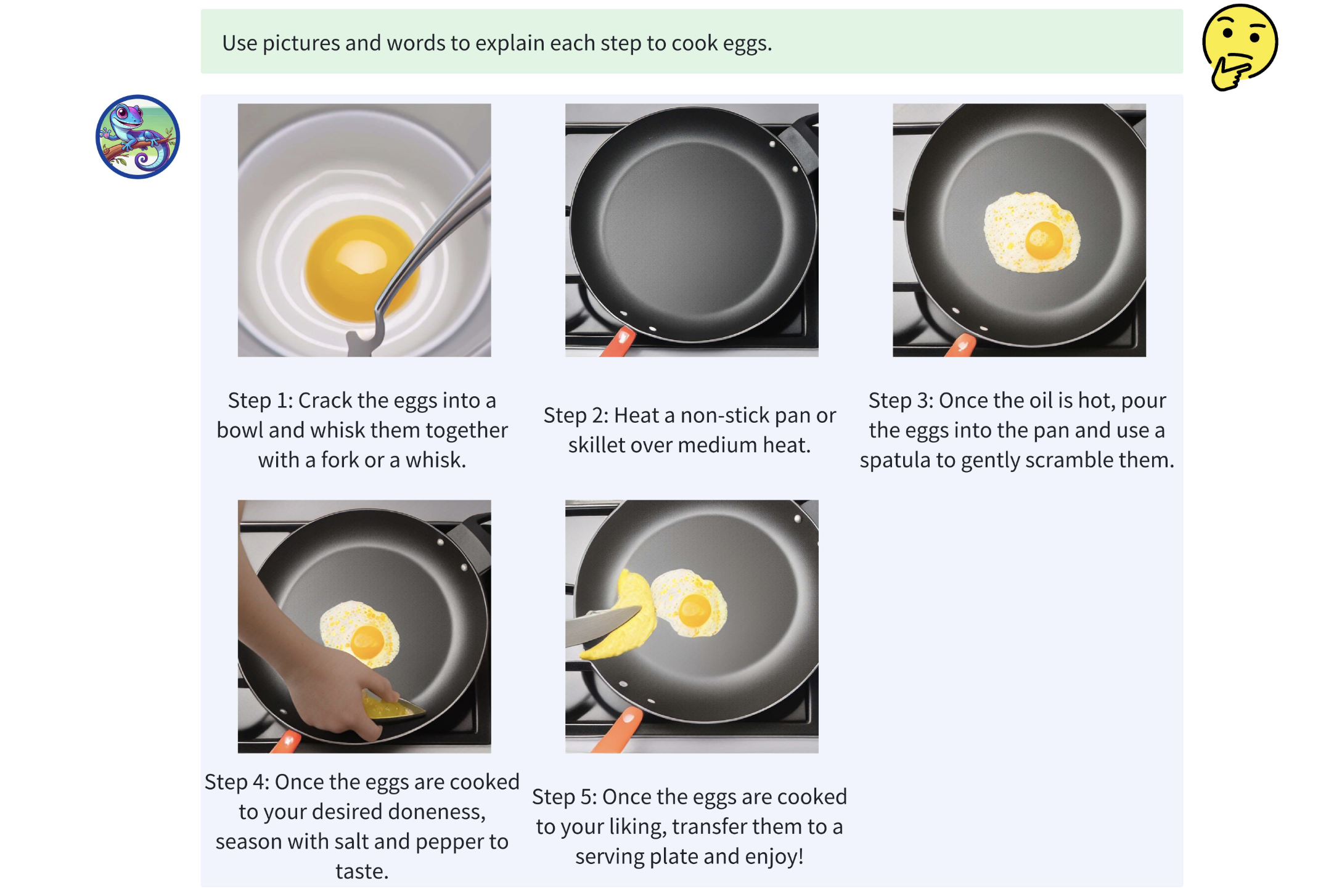 Use pictures and words to explain each step to cook eggs.

Step 1: Crack the eggs into a bowl and whisk them together with a fork or a whisk.

Step 2: Heat a non-stick pan or skillet over medium heat.

Step 3: Once the oil is hot, pour the eggs into the pan and use a spatula to gently scramble them.

Step 4: Once the eggs are cooked to your desired doneness, season with salt and pepper to taste.

Step 5: Once the eggs are cooked to your liking, transfer them to a serving plate and enjoy!